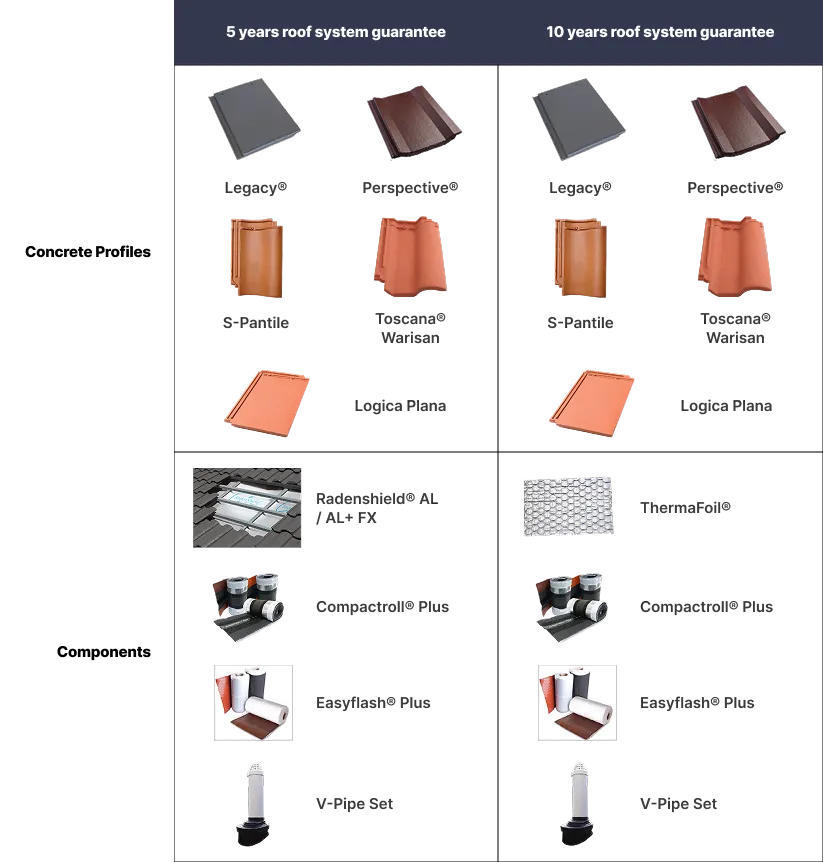 | | 5 years roof system guarantee | 10 years roof system guarantee |
|---|---|---|
| Concrete Profiles | Legacy® Perspective® S-Pantile Toscana® Warisan Logica Plana | Legacy® Perspective® S-Pantile Toscana® Warisan Logica Plana |
| Components | Radenshield® AL / AL+ FX Compactroll® Plus Easyflash® Plus V-Pipe Set | ThermaFoil® Compactroll® Plus Easyflash® Plus V-Pipe Set |